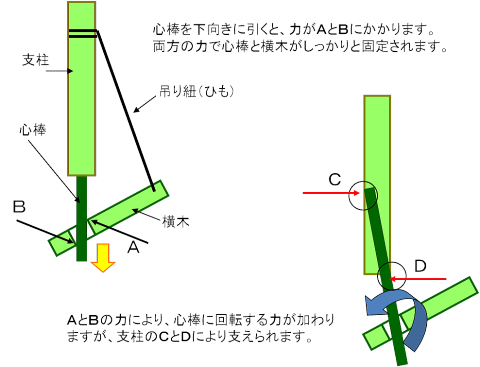 心棒を下向きに引くと、力がAとBにかかります。
両方の力で心棒と横木がしっかりと固定されます。

支柱

吊り紐(ひも)

心棒

B

横木

A

C

D

AとBの力により、心棒に回転する力が加わりますが、支柱のCとDにより支えられます。